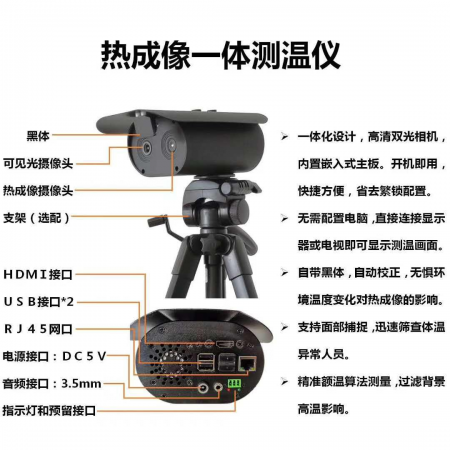 热成像一体测温仪

黑体
可见光摄像头
热成像摄像头
支架（选配）

HDMI接口
USB接口*2
RJ45网口
电源接口：DC5V
音频接口：3.5mm
指示灯和预留接口

➢ 一体化设计，高清双光相机，内置嵌入式主板。开机即用，快捷方便，省去繁锁配置。

➢ 无需配置电脑，直接连接显示器或电视即可显示测温画面。

➢ 自带黑体，自动校正，无惧环境温度变化对热成像的影响。

➢ 支持面部捕捉，迅速筛查体温异常人员。

➢ 精准额温算法测量，过滤背景高温影响。